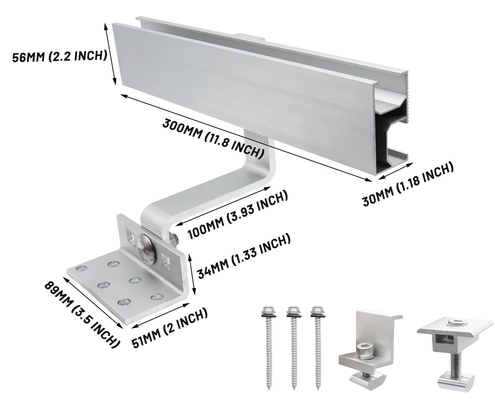 56MM (2.2 INCH)

300MM (11.8 INCH)

30MM (1.18 INCH)

100MM (3.93 INCH)

34MM (1.33 INCH)

89MM (3.5 INCH)

51MM (2 INCH)